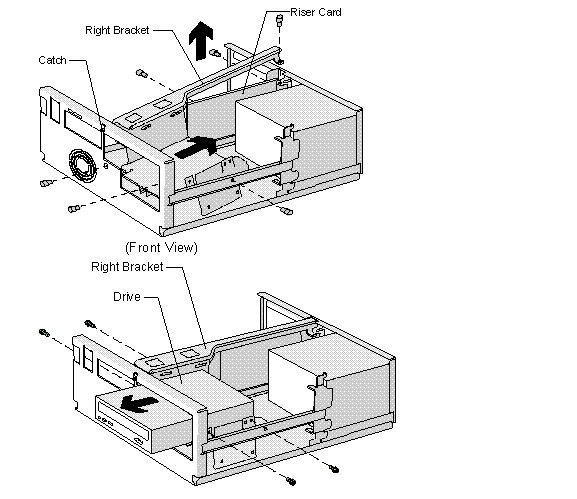 Riser Card
Right Bracket
Catch
(Front View)
Right Bracket
Drive