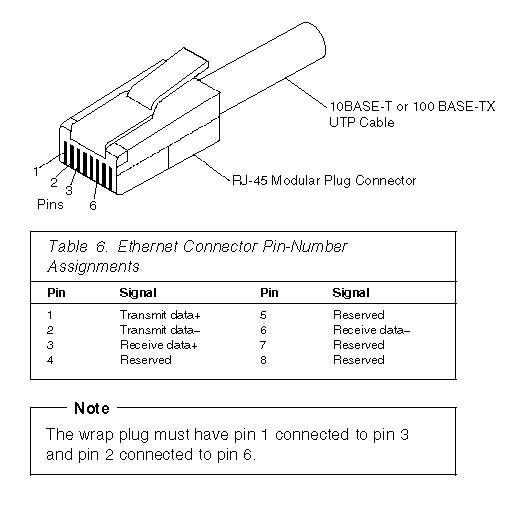 10BASE-T or 100 BASE-TX UTP Cable

RJ-45 Modular Plug Connector

1
2
3
Pins
6

Table 6. Ethernet Connector Pin-Number Assignments

| Pin | Signal | Pin | Signal |
|---|---|---|---|
| 1 | Transmit data+ | 5 | Reserved |
| 2 | Transmit data– | 6 | Receive data– |
| 3 | Receive data+ | 7 | Reserved |
| 4 | Reserved | 8 | Reserved |

Note

The wrap plug must have pin 1 connected to pin 3 and pin 2 connected to pin 6.