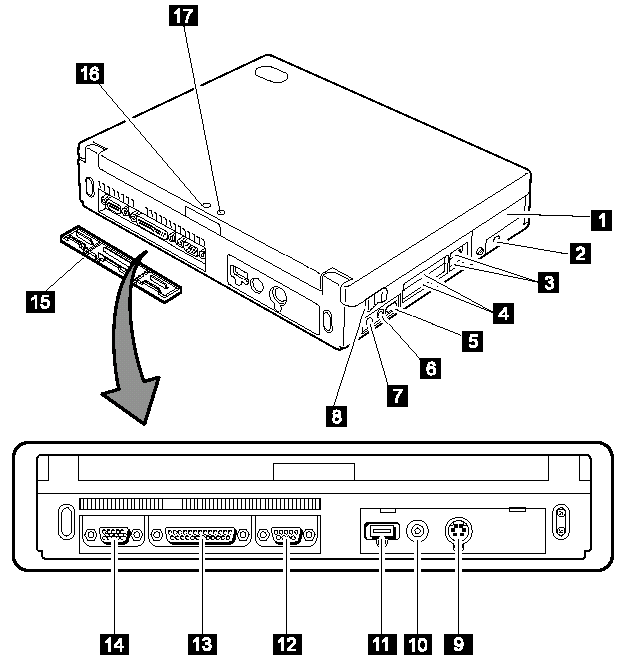 17
16
1
2
3
4
5
6
7
8
15
14
13
12
11
10
9