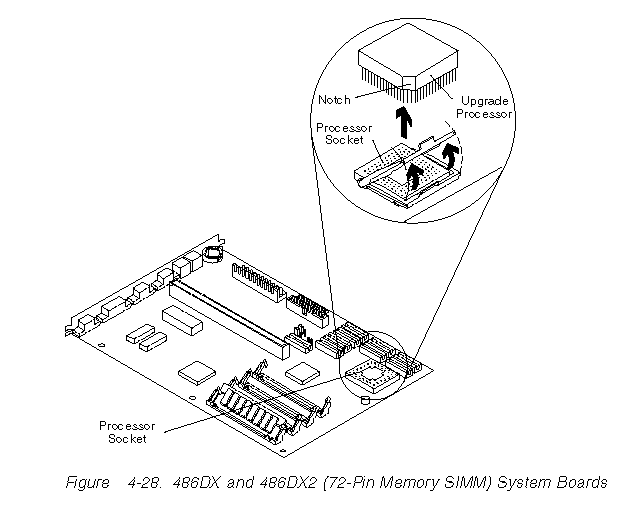 Notch

Upgrade Processor

Processor Socket

Processor Socket

Figure 4-28. 486DX and 486DX2 (72-Pin Memory SIMM) System Boards