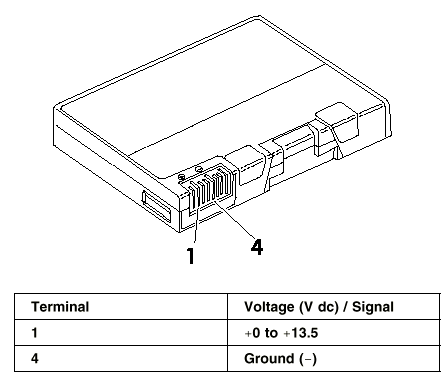 1

4

| Terminal | Voltage (V dc) / Signal |
|---|---|
| 1 | +0 to +13.5 |
| 4 | Ground (−) |