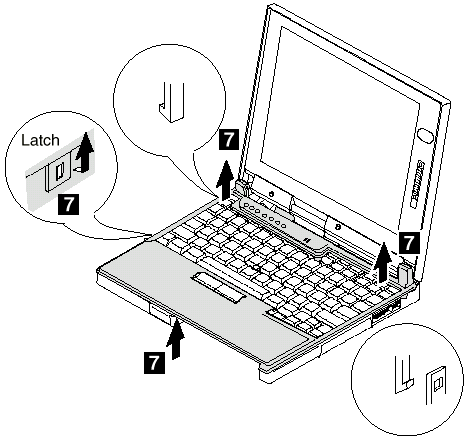 Latch
7
7
7
7