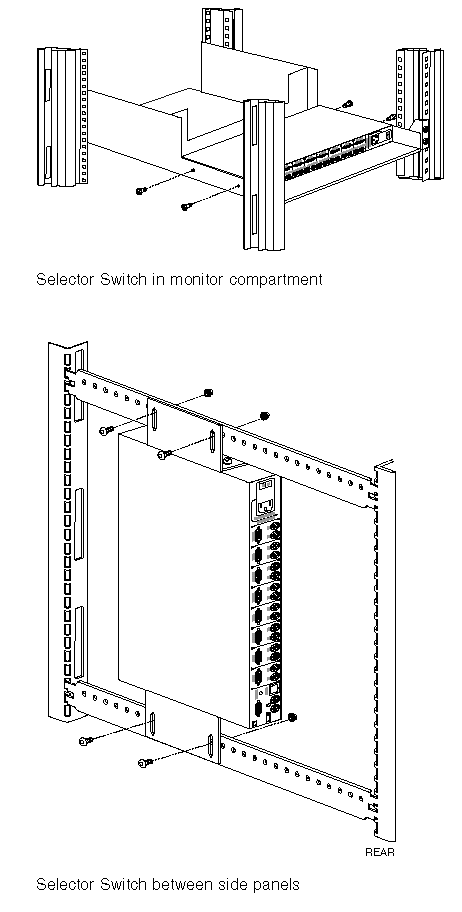 Selector Switch in monitor compartment

REAR

Selector Switch between side panels