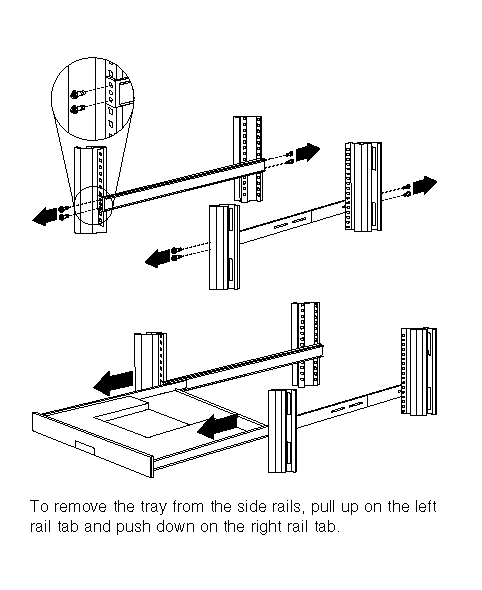 To remove the tray from the side rails, pull up on the left rail tab and push down on the right rail tab.