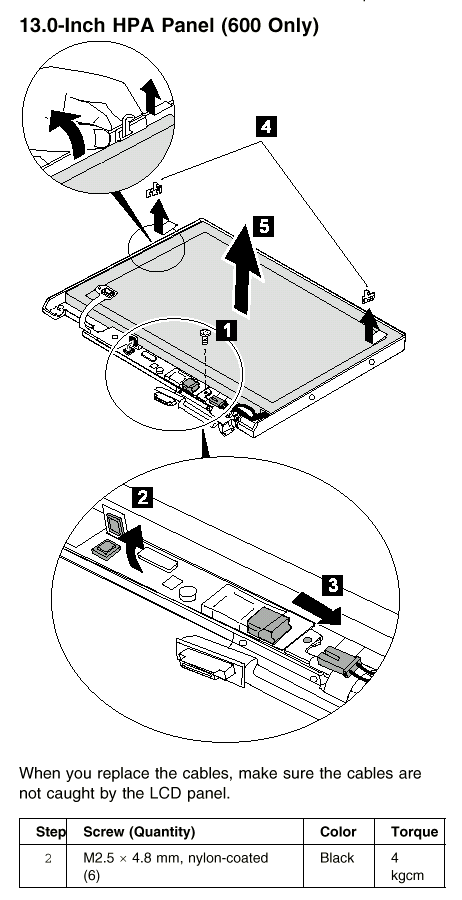 13.0-Inch HPA Panel (600 Only)

4

5

1

2

3

When you replace the cables, make sure the cables are not caught by the LCD panel.

| Step | Screw (Quantity) | Color | Torque |
|---|---|---|---|
| 2 | M2.5 × 4.8 mm, nylon-coated (6) | Black | 4 kgcm |