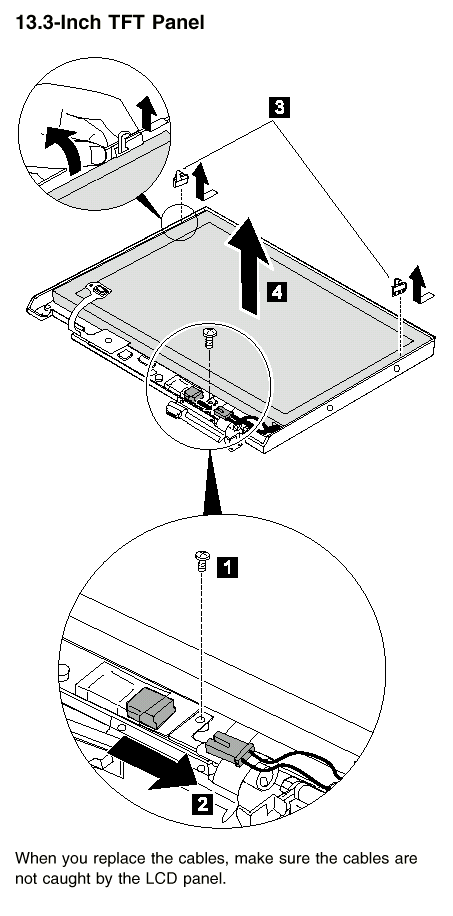 13.3-Inch TFT Panel

3

4

1

2

When you replace the cables, make sure the cables are not caught by the LCD panel.