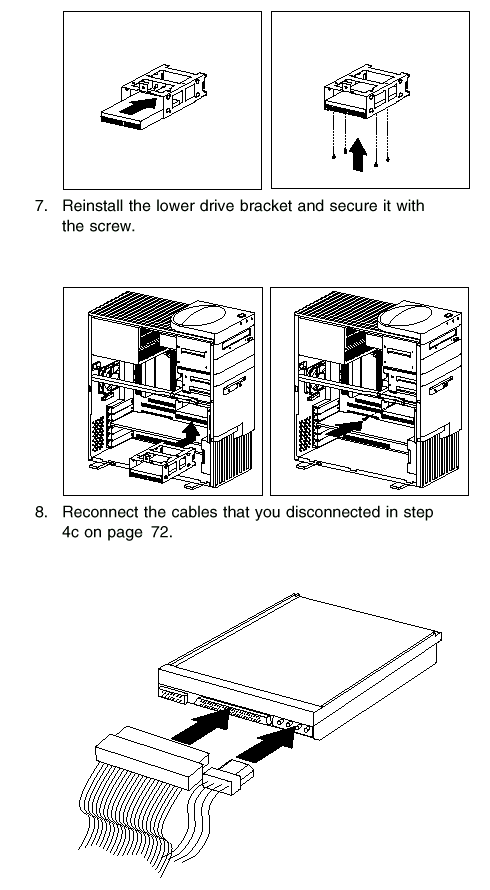 7. Reinstall the lower drive bracket and secure it with the screw.

8. Reconnect the cables that you disconnected in step 4c on page 72.