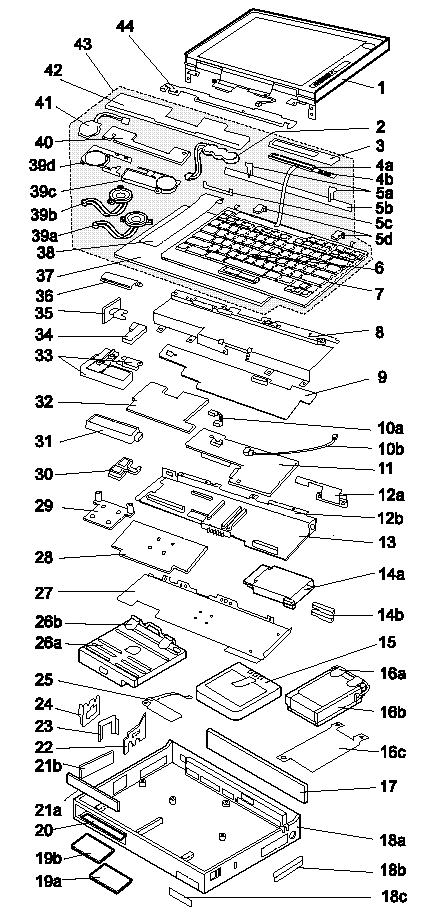 44
43
42
41
40
39d
39c
39b
39a
38
37
36
35
34
33
32
31
30
29
28
27
26b
26a
25
24
23
22
21b
21a
20
19b
19a
1
2
3
4a
4b
5a
5b
5c
5d
6
7
8
9
10a
10b
11
12a
12b
13
14a
14b
15
16a
16b
16c
17
18a
18b
18c