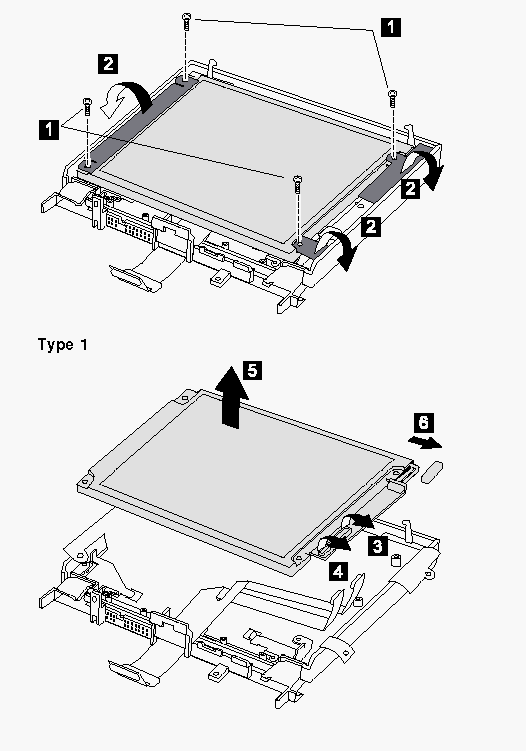 1
2
1
2
2

Type 1

5
6
3
4