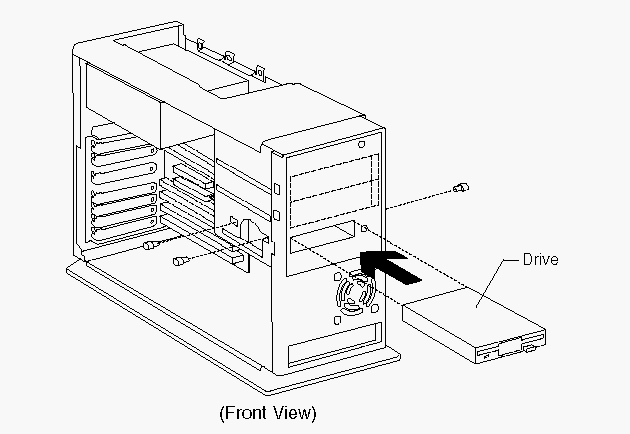 Drive

(Front View)