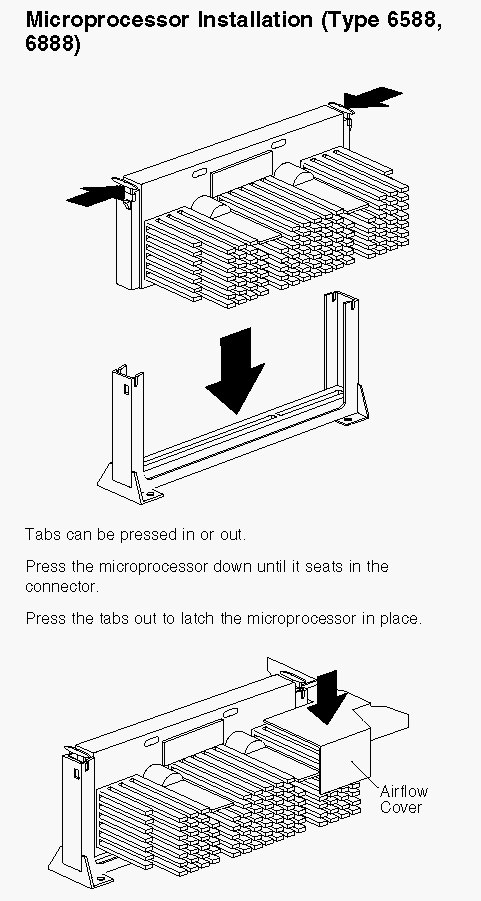 Microprocessor Installation (Type 6588, 6888)

Tabs can be pressed in or out.

Press the microprocessor down until it seats in the connector.

Press the tabs out to latch the microprocessor in place.

Airflow Cover