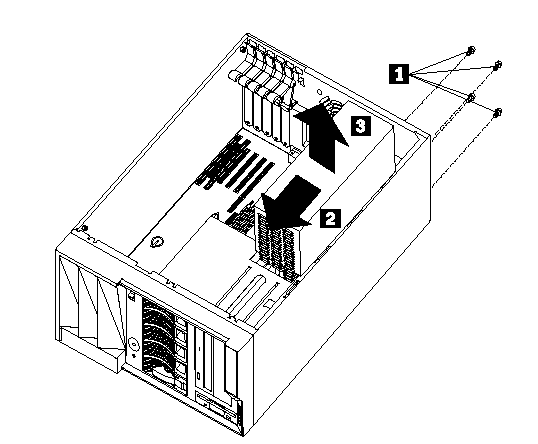 1
3
2