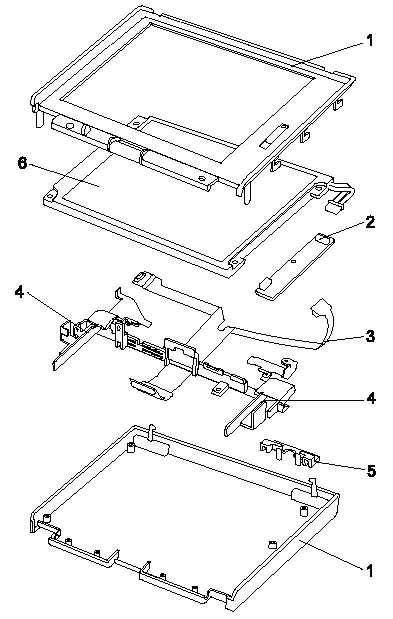 1
6
2
4
3
4
5
1