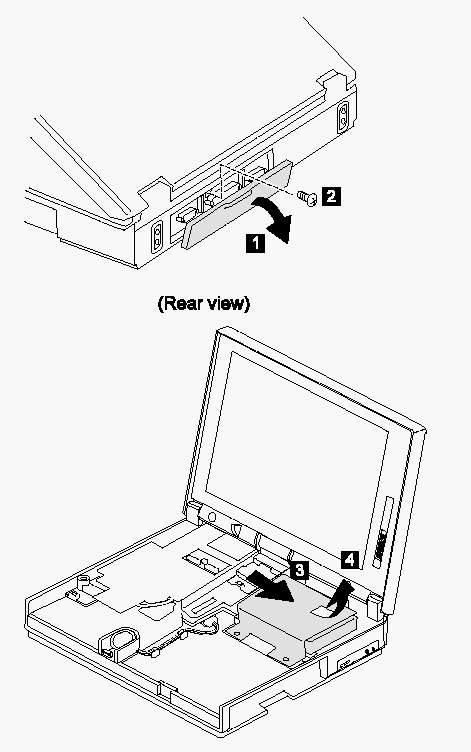 2
1
(Rear view)
3
4