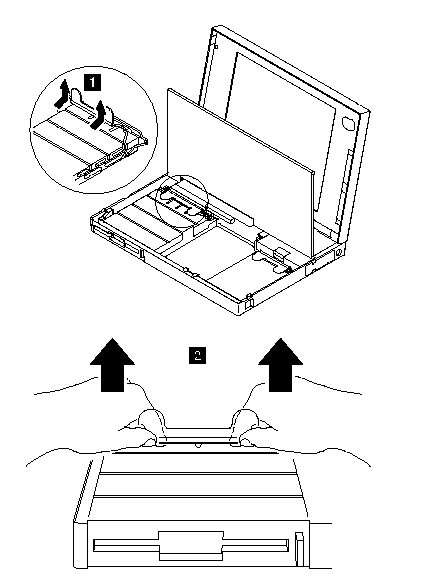 1

2