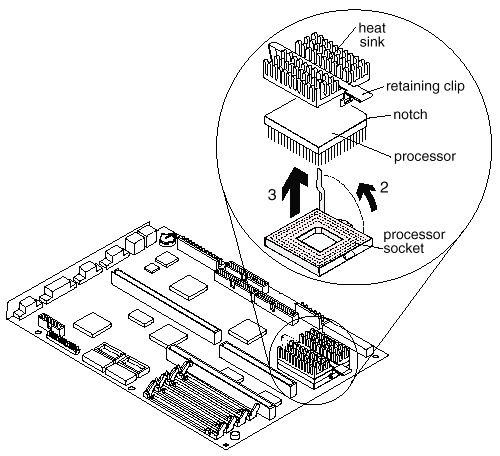 heat sink
retaining clip
notch
processor
3
2
processor socket