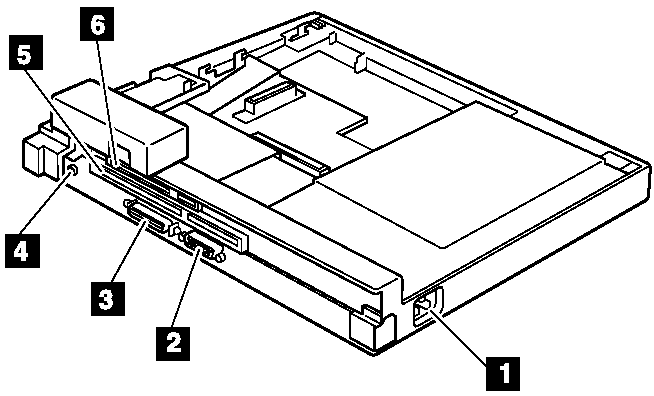 6
5
4
3
2
1