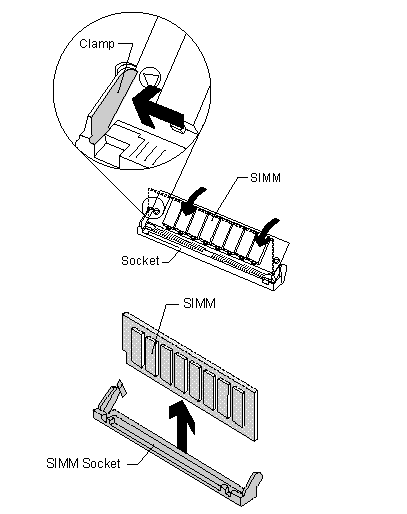 Clamp

SIMM

Socket

SIMM

SIMM Socket