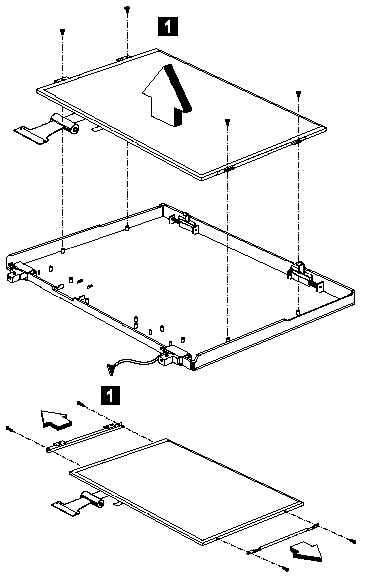 1

1