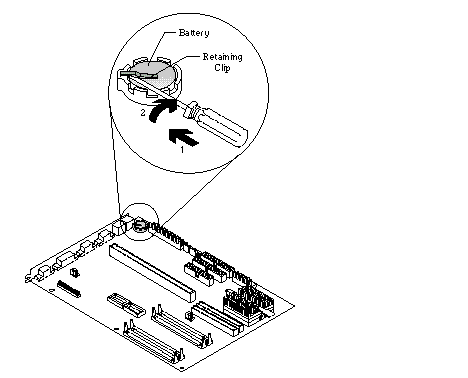 Battery

Retaining Clip

2

1