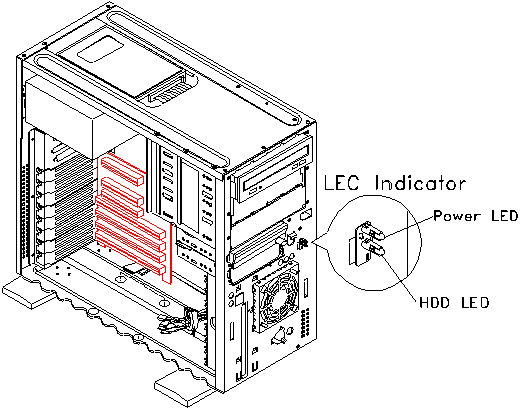 LEC Indicator
Power LED
HDD LED