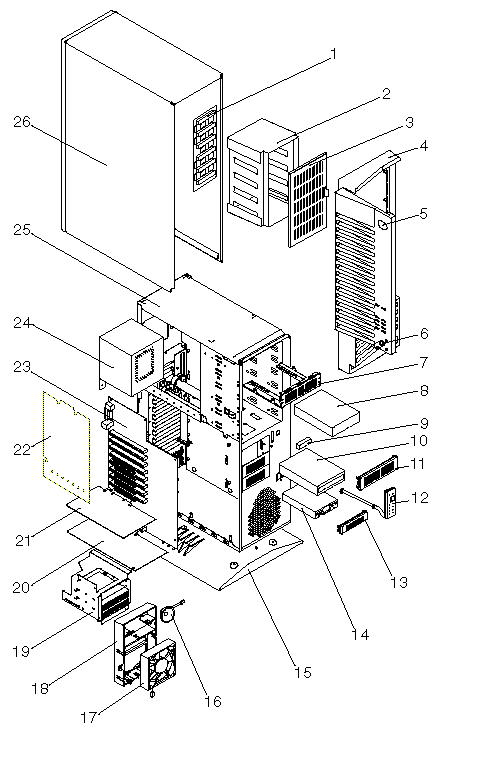 1
2
3
4
5
6
7
8
9
10
11
12
13
14
15
16
17
18
19
20
21
22
23
24
25
26