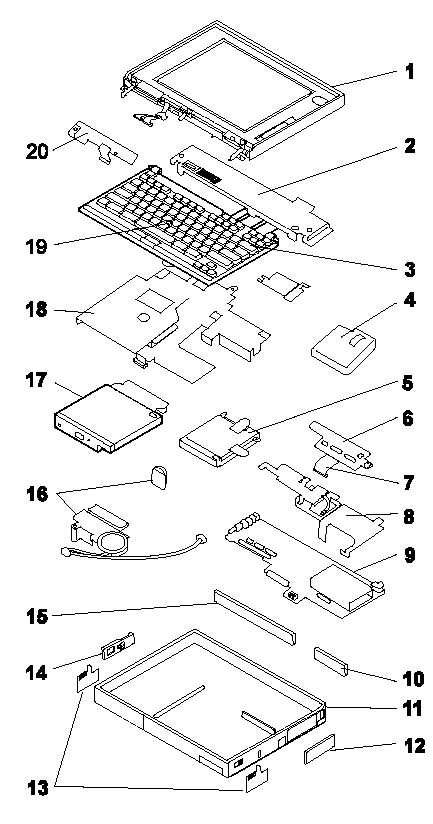 1
20
2
19
3
18
4
17
5
6
7
16
8
9
15
14
10
11
12
13