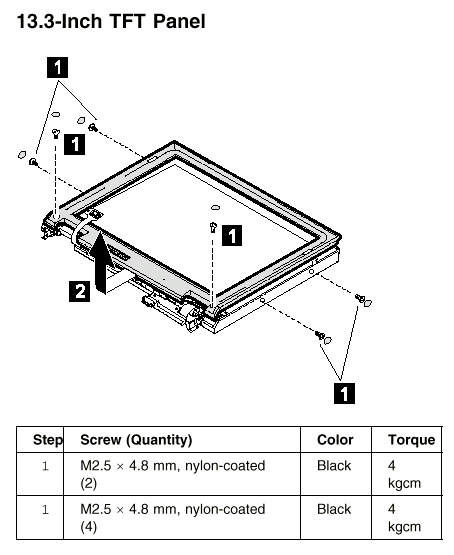 13.3-Inch TFT Panel

1

1

1

2

1

| Step | Screw (Quantity) | Color | Torque |
|---|---|---|---|
| 1 | M2.5 × 4.8 mm, nylon-coated (2) | Black | 4 kgcm |
| 1 | M2.5 × 4.8 mm, nylon-coated (4) | Black | 4 kgcm |