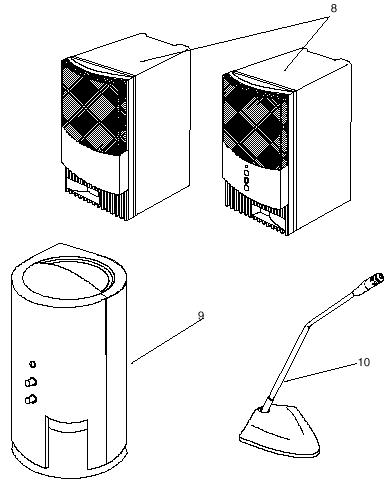 8
9
10