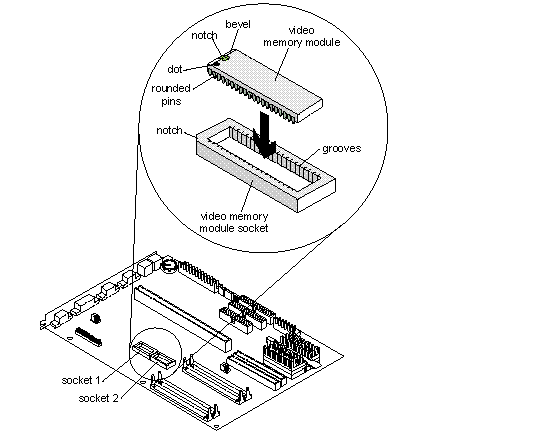 bevel
notch
video memory module
dot
rounded pins
notch
grooves
video memory module socket
socket 1
socket 2