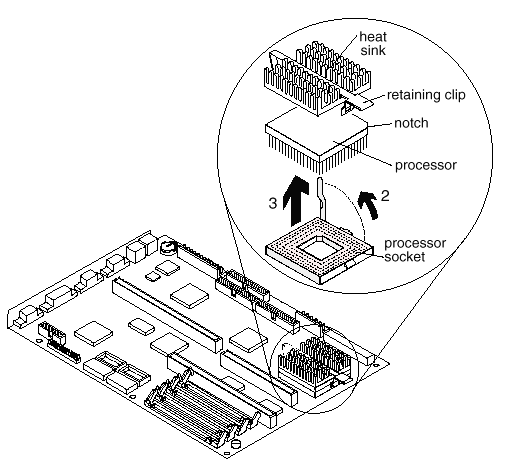 heat sink
retaining clip
notch
processor
3
2
processor socket