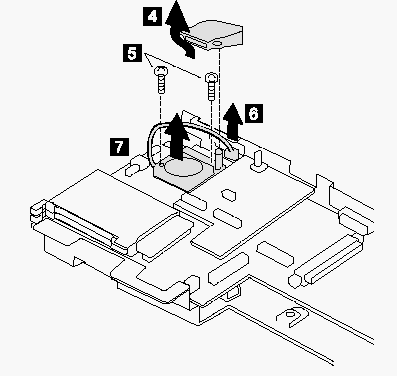 4
5
6
7