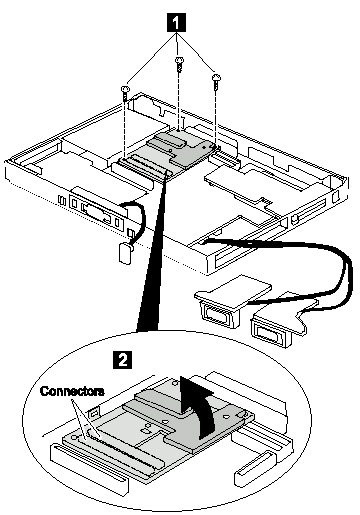 1

2

Connectors