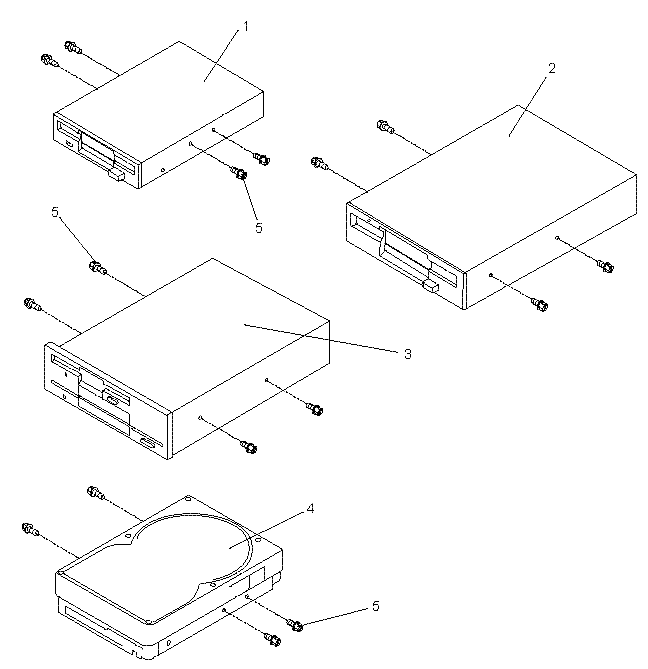 1
2
5
5
3
4
5