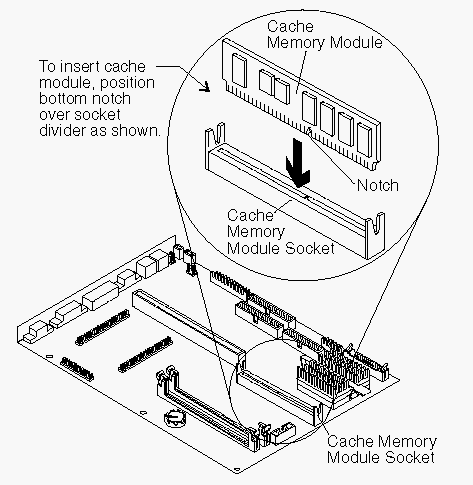 To insert cache module, position bottom notch over socket divider as shown.

Cache Memory Module

Notch

Cache Memory Module Socket

Cache Memory Module Socket