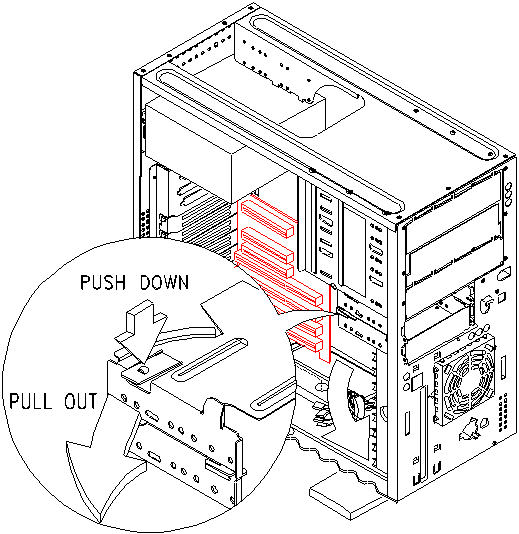 PUSH DOWN

PULL OUT