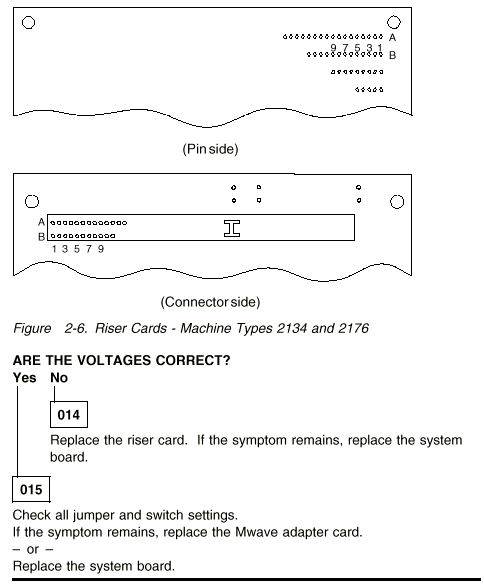 A
9 7 5 3 1
B

(Pin side)

A
B
1 3 5 7 9

(Connector side)

Figure 2-6. Riser Cards - Machine Types 2134 and 2176

ARE THE VOLTAGES CORRECT?
Yes No

014

Replace the riser card. If the symptom remains, replace the system board.

015

Check all jumper and switch settings.
If the symptom remains, replace the Mwave adapter card.
– or –
Replace the system board.