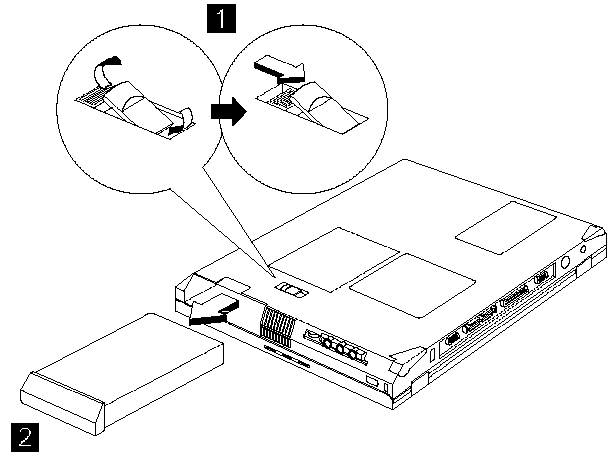 1

2