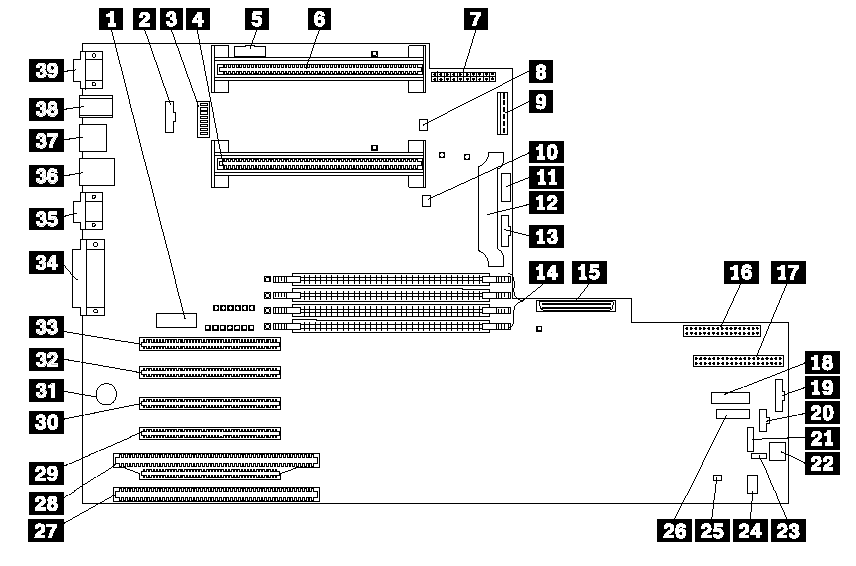 1 2 3 4 5 6 7
8
9
10
11
12
13
14 15
16 17
18
19
20
21
22
26 25 24 23
39
38
37
36
35
34
33
32
31
30
29
28
27