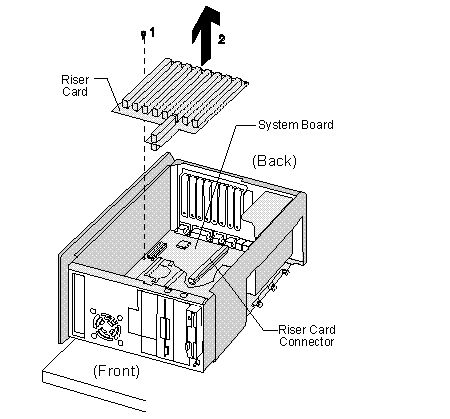 1
2
Riser Card
System Board
(Back)
Riser Card Connector
(Front)