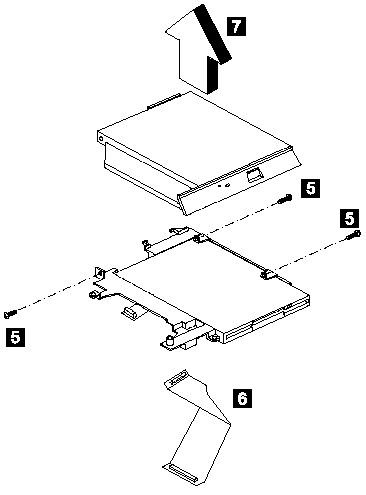 7

5

5

5

6