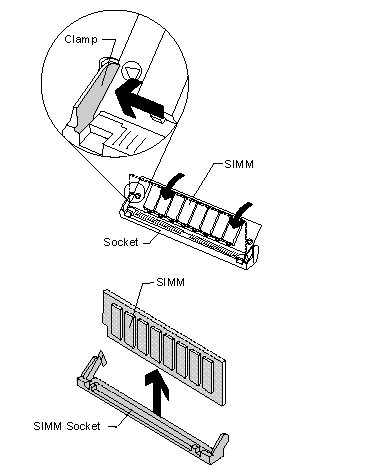 Clamp

SIMM

Socket

SIMM

SIMM Socket