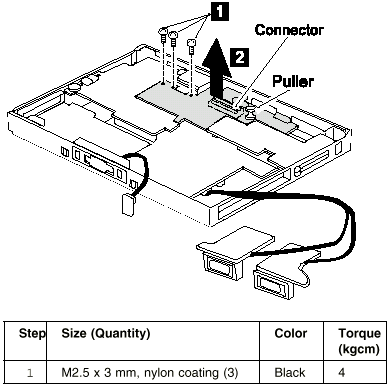 1
Connector
2
Puller

| Step | Size (Quantity) | Color | Torque (kgcm) |
|---|---|---|---|
| 1 | M2.5 x 3 mm, nylon coating (3) | Black | 4 |