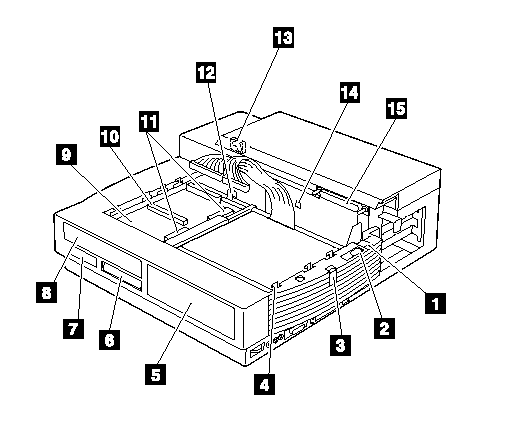 13
12
14
15
11
10
9
8
7
6
5
4
3
2
1