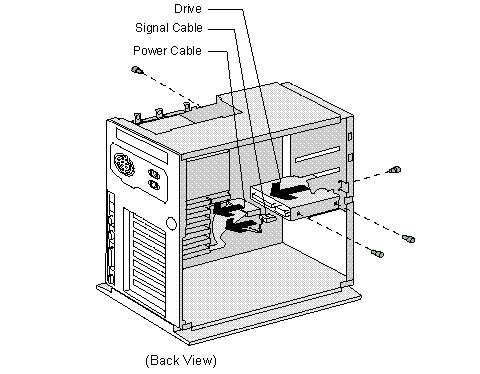 Drive
Signal Cable
Power Cable

(Back View)