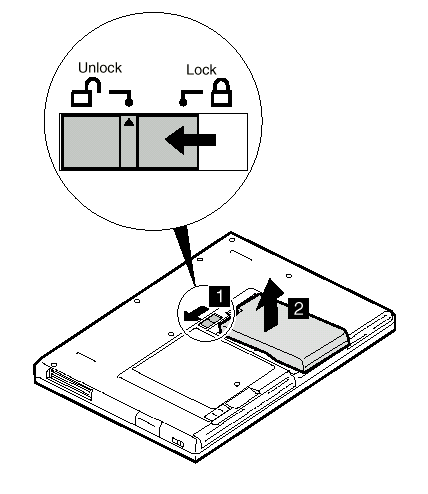 Unlock
Lock
1
2