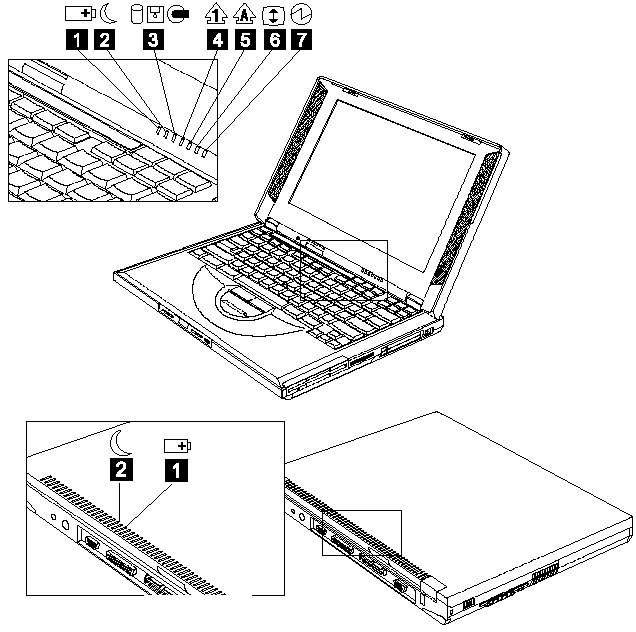 1 2 3 4 5 6 7

2 1