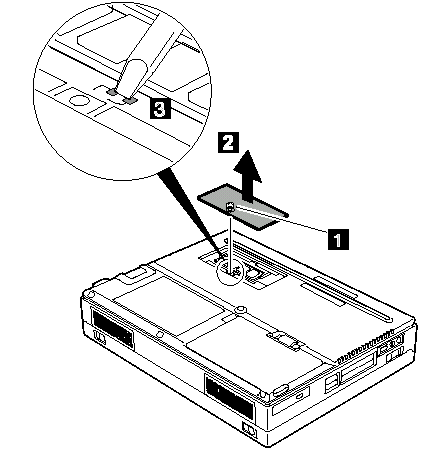 3
2
1