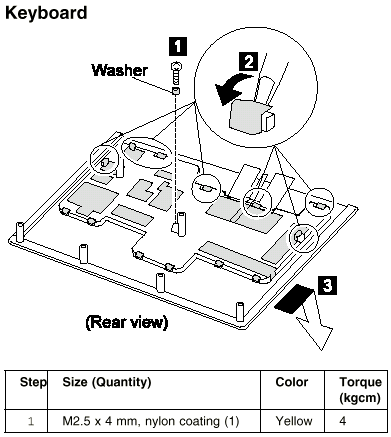 Keyboard

1

Washer

2

3

(Rear view)

| Step | Size (Quantity) | Color | Torque (kgcm) |
|---|---|---|---|
| 1 | M2.5 x 4 mm, nylon coating (1) | Yellow | 4 |