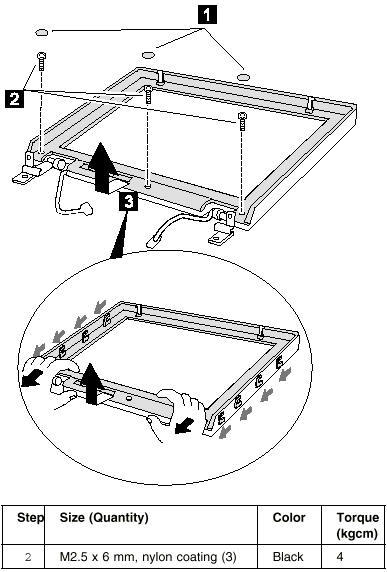 1
2
3

| Step | Size (Quantity) | Color | Torque (kgcm) |
|---|---|---|---|
| 2 | M2.5 x 6 mm, nylon coating (3) | Black | 4 |